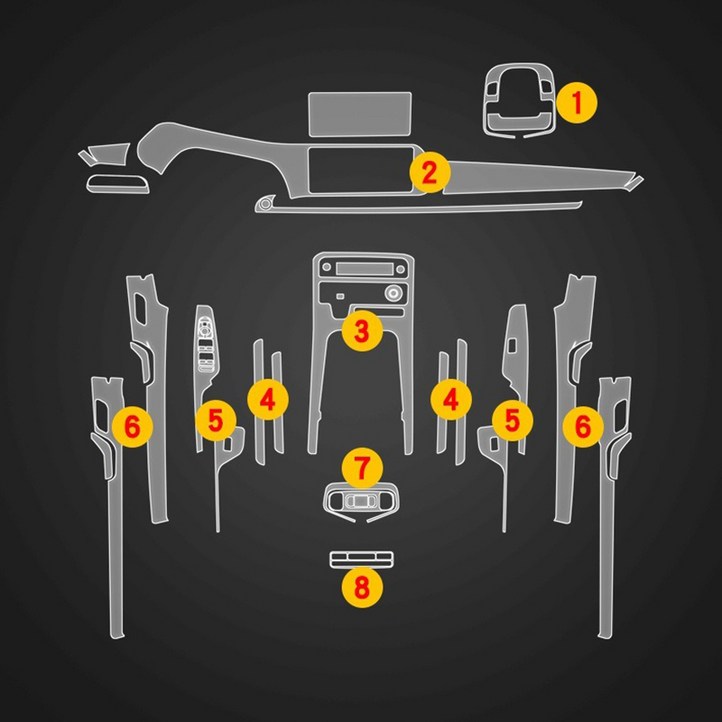 1
2
3
6
5
4
4
5
6
7
8