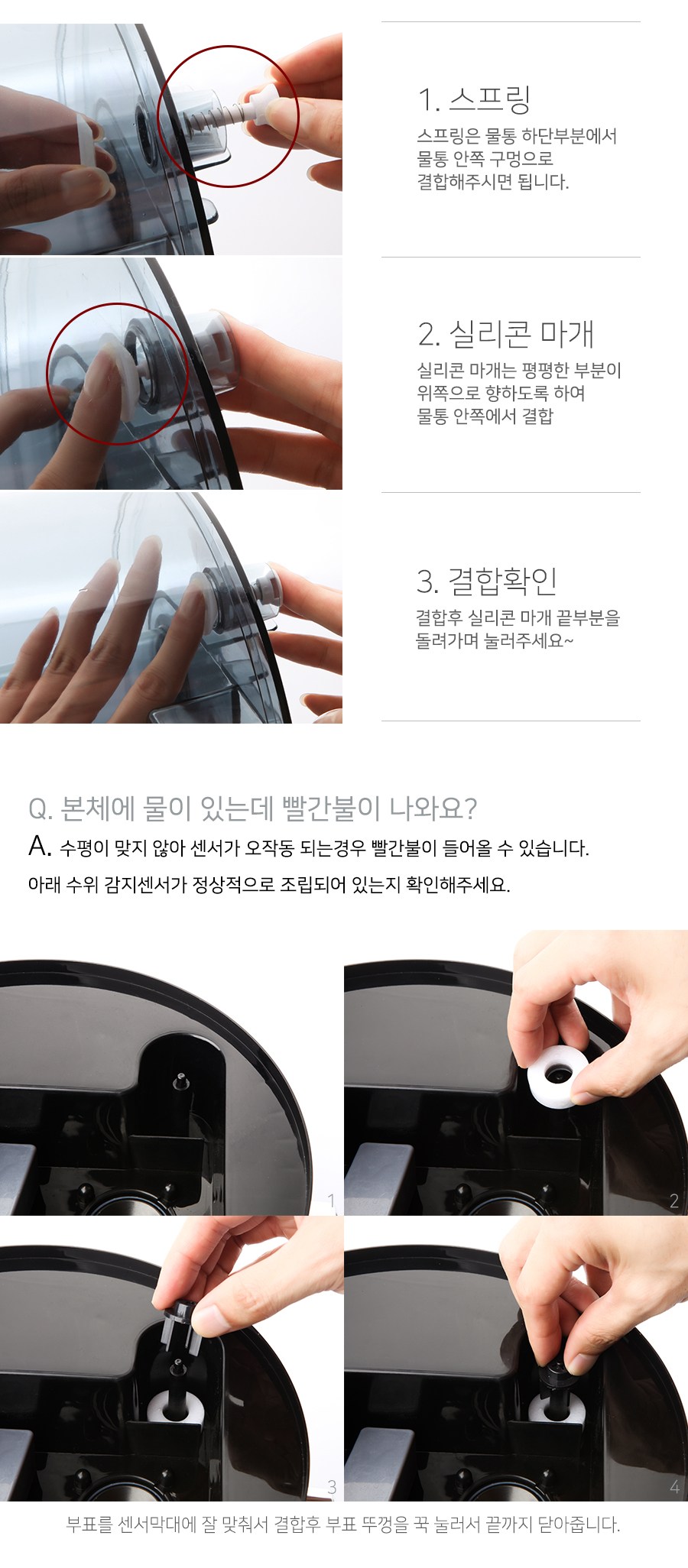 1. 스프링

스프링은 물통 하단부분에서 물통 안쪽 구멍으로 결합해주시면 됩니다.

2. 실리콘 마개

실리콘 마개는 평평한 부분이 위쪽으로 향하도록 하여 물통 안쪽에서 결합

3. 결합확인

결합후 실리콘 마개 끝부분을 돌려가며 눌러주세요~

Q. 본체에 물이 있는데 빨간불이 나와요?

A. 수평이 맞지 않아 센서가 오작동 되는경우 빨간불이 들어올 수 있습니다.

아래 수위 감지센서가 정상적으로 조립되어 있는지 확인해주세요.

1

2

3

4

부표를 센서막대에 잘 맞춰서 결합후 부표 뚜껑을 꾹 눌러서 끝까지 닫아줍니다.